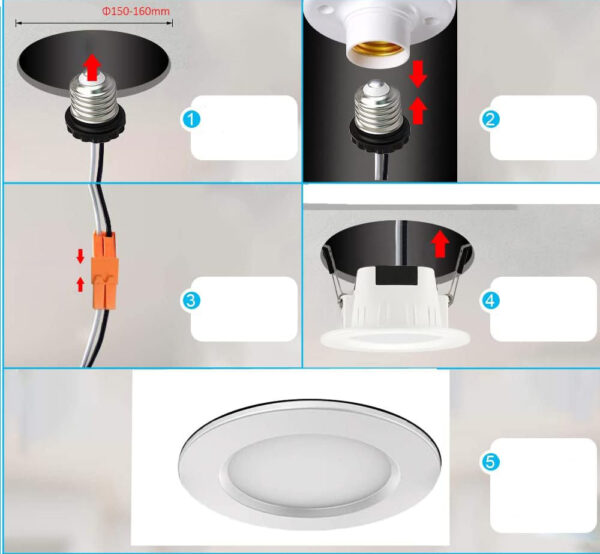 Φ150-160mm

1

2

3

4

5